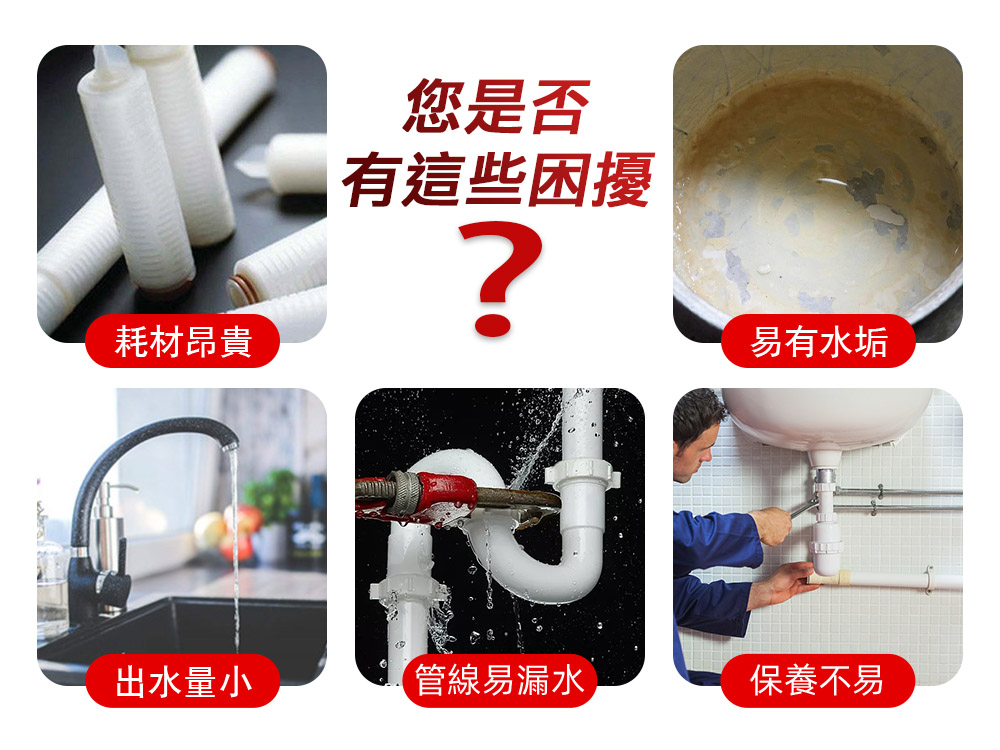 您是否
有這些困擾
？

耗材昂貴

易有水垢

出水量小

管線易漏水

保養不易